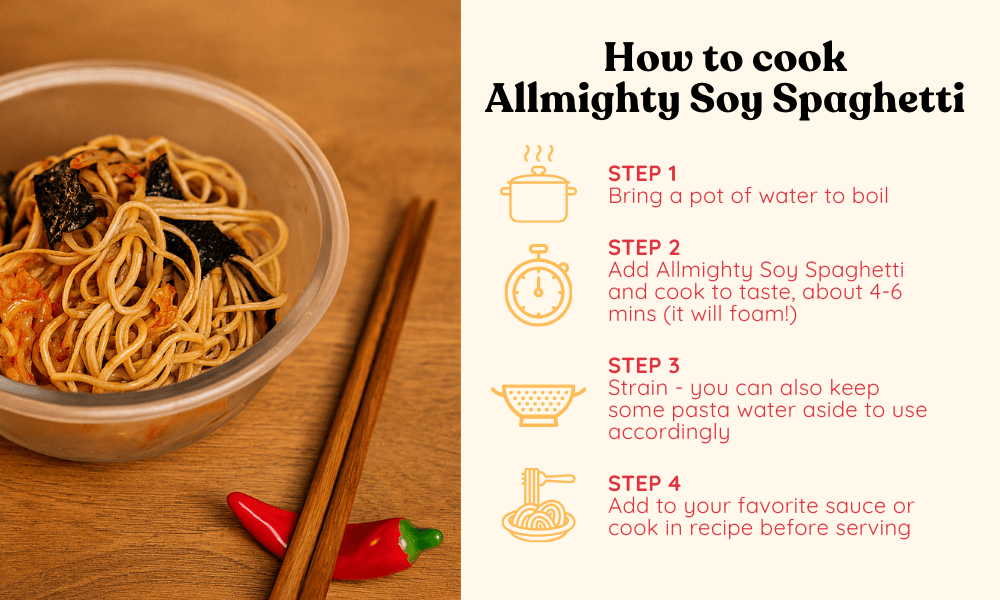 How to cook
Allmighty Soy Spaghetti

STEP 1
Bring a pot of water to boil

STEP 2
Add Allmighty Soy Spaghetti and cook to taste, about 4-6 mins (it will foam!)

STEP 3
Strain - you can also keep some pasta water aside to use accordingly

STEP 4
Add to your favorite sauce or cook in recipe before serving